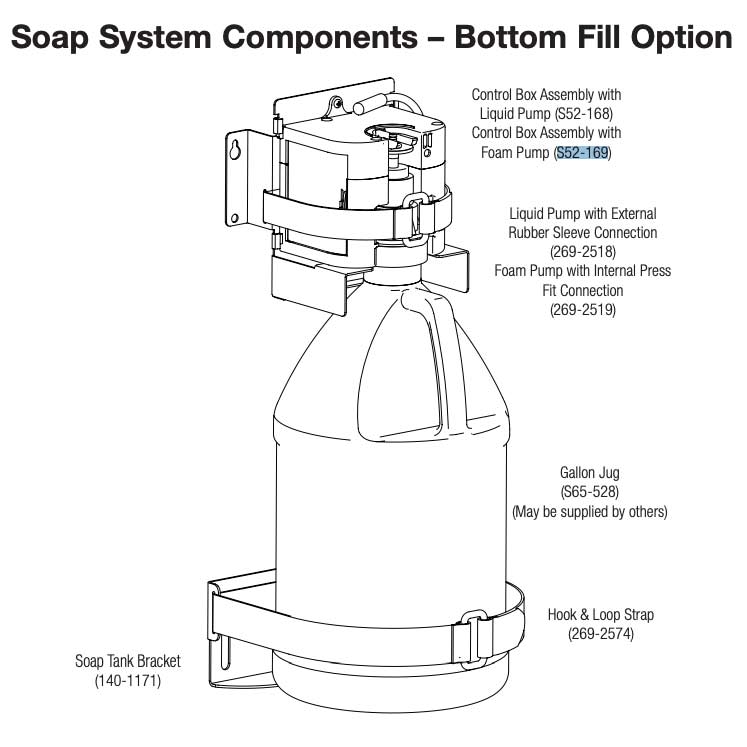 Soap System Components – Bottom Fill Option

Control Box Assembly with Liquid Pump (S52-168)
Control Box Assembly with Foam Pump (S52-169)

Liquid Pump with External Rubber Sleeve Connection (269-2518)
Foam Pump with Internal Press Fit Connection (269-2519)

Gallon Jug (S65-528) (May be supplied by others)

Hook & Loop Strap (269-2574)

Soap Tank Bracket (140-1171)