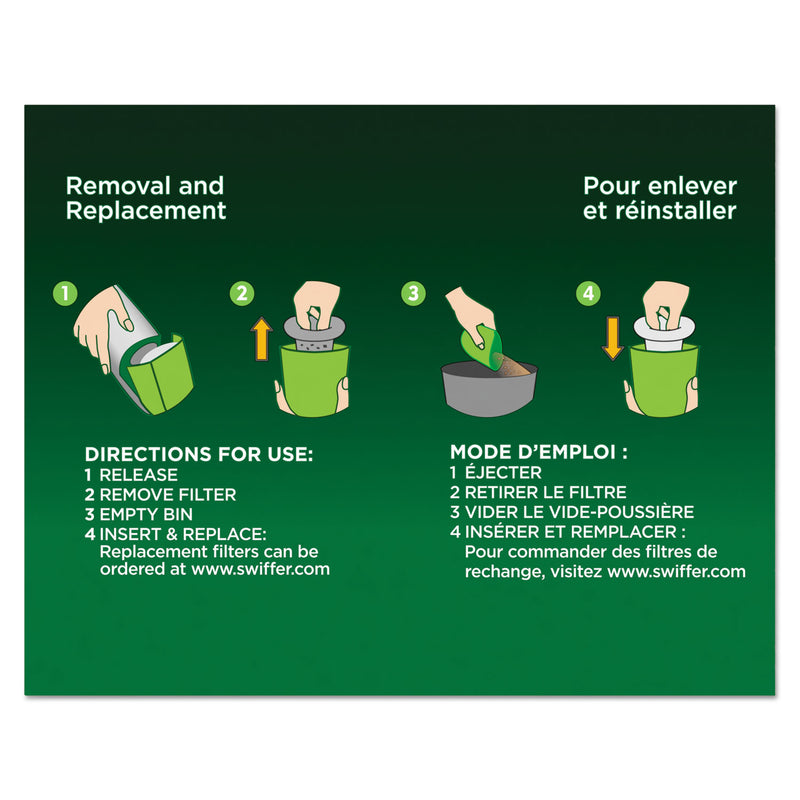 Removal and Replacement

Pour enlever et réinstaller

1

2

3

4

DIRECTIONS FOR USE:
1 RELEASE
2 REMOVE FILTER
3 EMPTY BIN
4 INSERT & REPLACE: Replacement filters can be ordered at www.swiffer.com

MODE D'EMPLOI :
1 ÉJECTER
2 RETIRER LE FILTRE
3 VIDER LE VIDE-POUSSIÈRE
4 INSÉRER ET REMPLACER : Pour commander des filtres de rechange, visitez www.swiffer.com