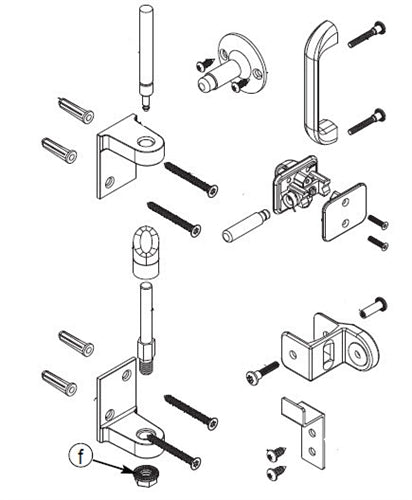 f