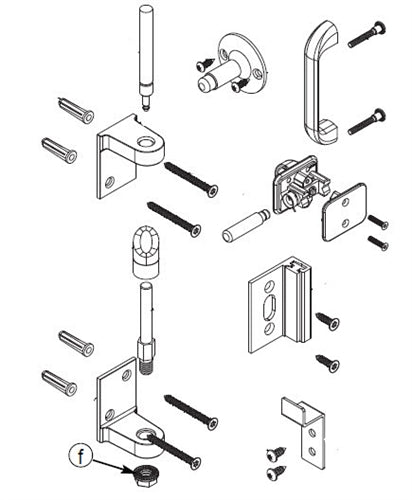 f