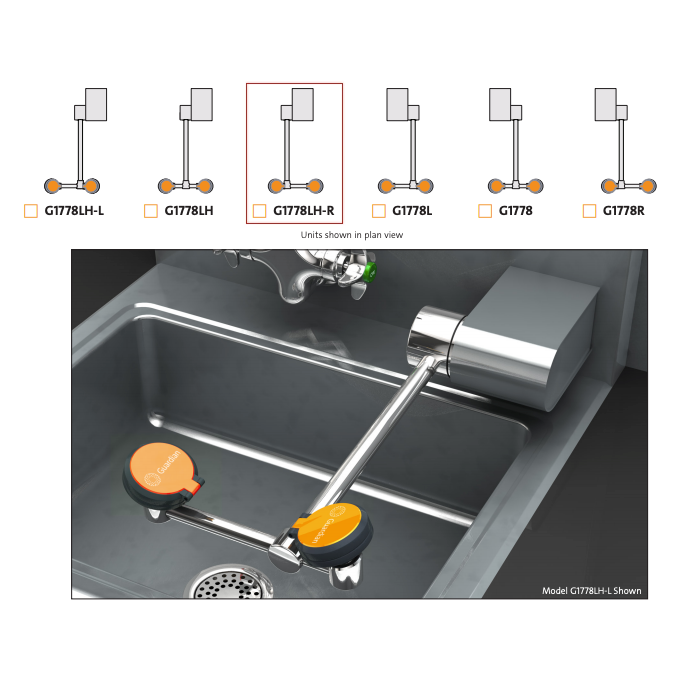 G1778LH-L

G1778LH

G1778LH-R

G1778L

G1778

G1778R

Units shown in plan view

Guardian

Guardian

Model G1778LH-L Shown