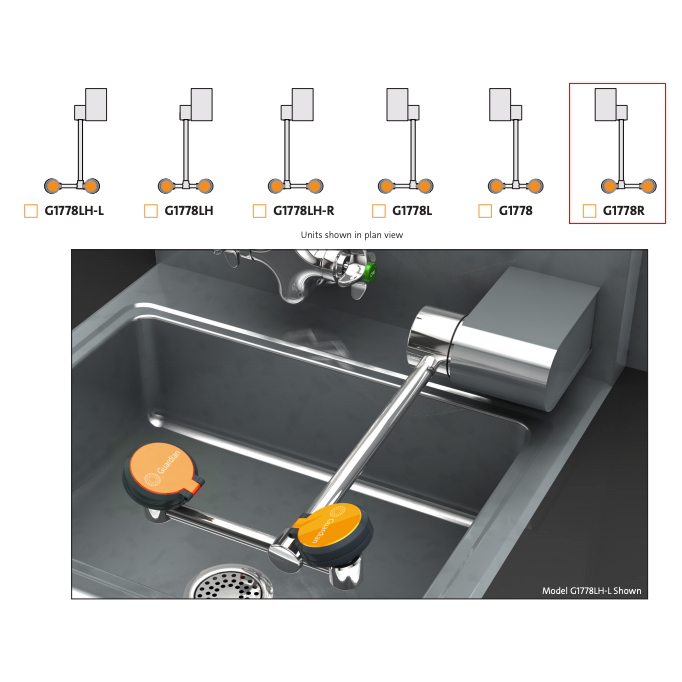 G1778LH-L
G1778LH
G1778LH-R
G1778L
G1778
G1778R

Units shown in plan view

Guardian
Guardian

Model G1778LH-L Shown