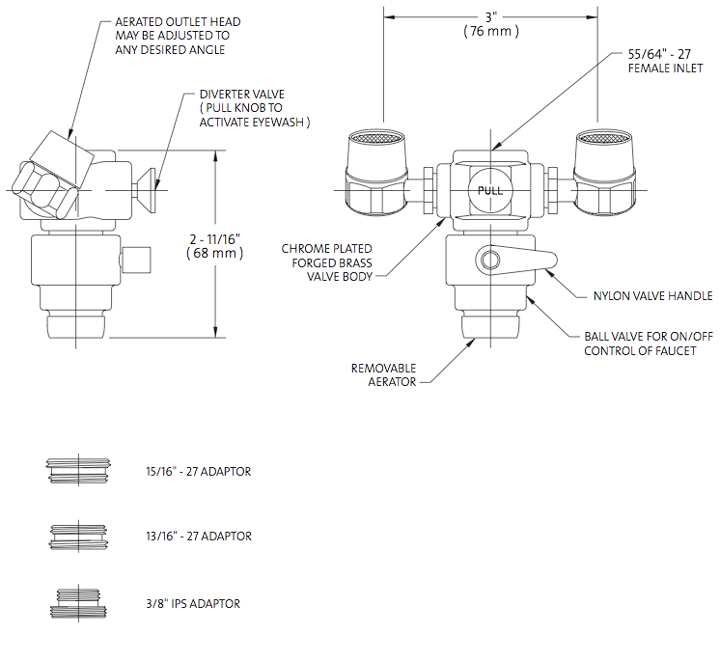 AERATED OUTLET HEAD MAY BE ADJUSTED TO ANY DESIRED ANGLE

DIVERTER VALVE ( PULL KNOB TO ACTIVATE EYEWASH )

2 - 11/16" ( 68 mm )

3" ( 76 mm )

55/64" - 27 FEMALE INLET

PULL

CHROME PLATED FORGED BRASS VALVE BODY

NYLON VALVE HANDLE

BALL VALVE FOR ON/OFF CONTROL OF FAUCET

REMOVABLE AERATOR

15/16" - 27 ADAPTOR

13/16" - 27 ADAPTOR

3/8" IPS ADAPTOR